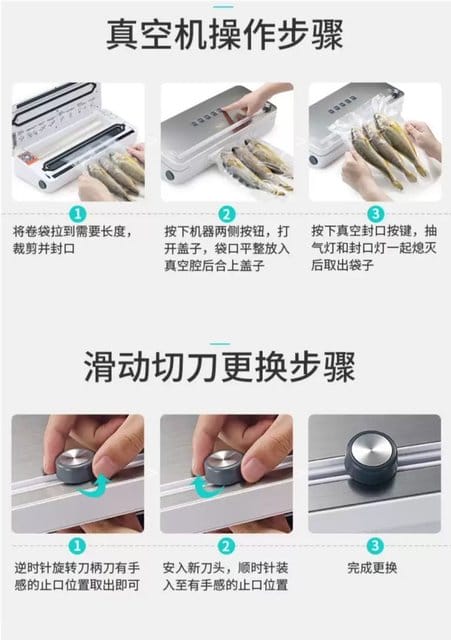 真空机操作步骤

1
将卷袋拉到需要长度，裁剪并封口

2
按下机器两侧按钮，打开盖子，袋口平整放入真空腔后合上盖子

3
按下真空封口按键，抽气灯和封口灯一起熄灭后取出袋子

滑动切刀更换步骤

1
逆时针旋转刀柄刀有手感的止口位置取出即可

2
安入新刀头，顺时针装入至有手感的止口位置

3
完成更换